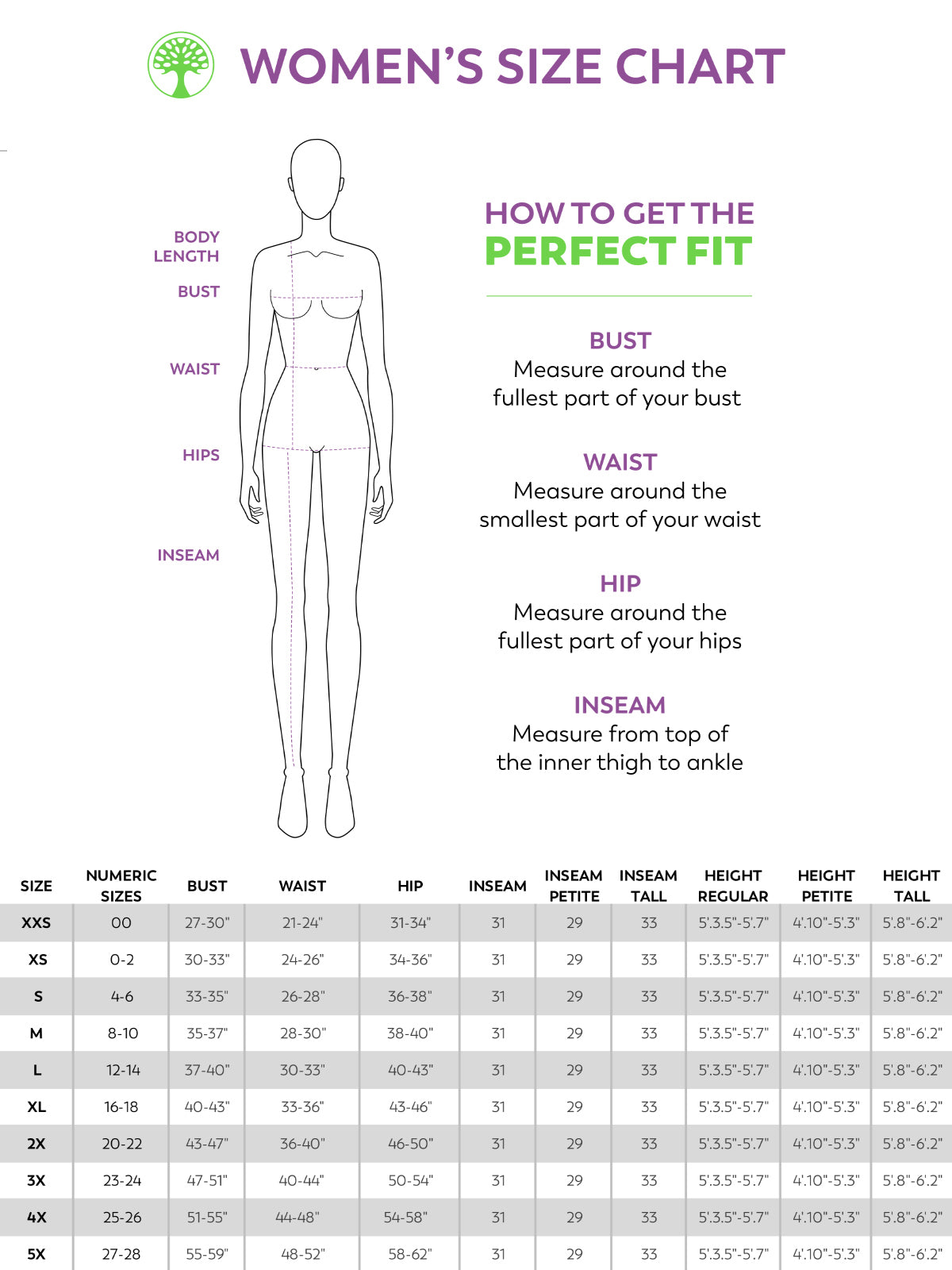 WOMEN'S SIZE CHART

BODY LENGTH

BUST

WAIST

HIPS

INSEAM

HOW TO GET THE
PERFECT FIT

BUST
Measure around the fullest part of your bust

WAIST
Measure around the smallest part of your waist

HIP
Measure around the fullest part of your hips

INSEAM
Measure from top of the inner thigh to ankle

| SIZE | NUMERIC SIZES | BUST | WAIST | HIP | INSEAM | INSEAM PETITE | INSEAM TALL | HEIGHT REGULAR | HEIGHT PETITE | HEIGHT TALL |
|---|---|---|---|---|---|---|---|---|---|---|
| XXS | 00 | 27-30" | 21-24" | 31-34" | 31 | 29 | 33 | 5'.3.5"-5'.7" | 4'.10"-5'.3" | 5'.8"-6'.2" |
| XS | 0-2 | 30-33" | 24-26" | 34-36" | 31 | 29 | 33 | 5'.3.5"-5'.7" | 4'.10"-5'.3" | 5'.8"-6'.2" |
| S | 4-6 | 33-35" | 26-28" | 36-38" | 31 | 29 | 33 | 5'.3.5"-5'.7" | 4'.10"-5'.3" | 5'.8"-6'.2" |
| M | 8-10 | 35-37" | 28-30" | 38-40" | 31 | 29 | 33 | 5'.3.5"-5'.7" | 4'.10"-5'.3" | 5'.8"-6'.2" |
| L | 12-14 | 37-40" | 30-33" | 40-43" | 31 | 29 | 33 | 5'.3.5"-5'.7" | 4'.10"-5'.3" | 5'.8"-6'.2" |
| XL | 16-18 | 40-43" | 33-36" | 43-46" | 31 | 29 | 33 | 5'.3.5"-5'.7" | 4'.10"-5'.3" | 5'.8"-6'.2" |
| 2X | 20-22 | 43-47" | 36-40" | 46-50" | 31 | 29 | 33 | 5'.3.5"-5'.7" | 4'.10"-5'.3" | 5'.8"-6'.2" |
| 3X | 23-24 | 47-51" | 40-44" | 50-54" | 31 | 29 | 33 | 5'.3.5"-5'.7" | 4'.10"-5'.3" | 5'.8"-6'.2" |
| 4X | 25-26 | 51-55" | 44-48" | 54-58" | 31 | 29 | 33 | 5'.3.5"-5'.7" | 4'.10"-5'.3" | 5'.8"-6'.2" |
| 5X | 27-28 | 55-59" | 48-52" | 58-62" | 31 | 29 | 33 | 5'.3.5"-5'.7" | 4'.10"-5'.3" | 5'.8"-6'.2" |